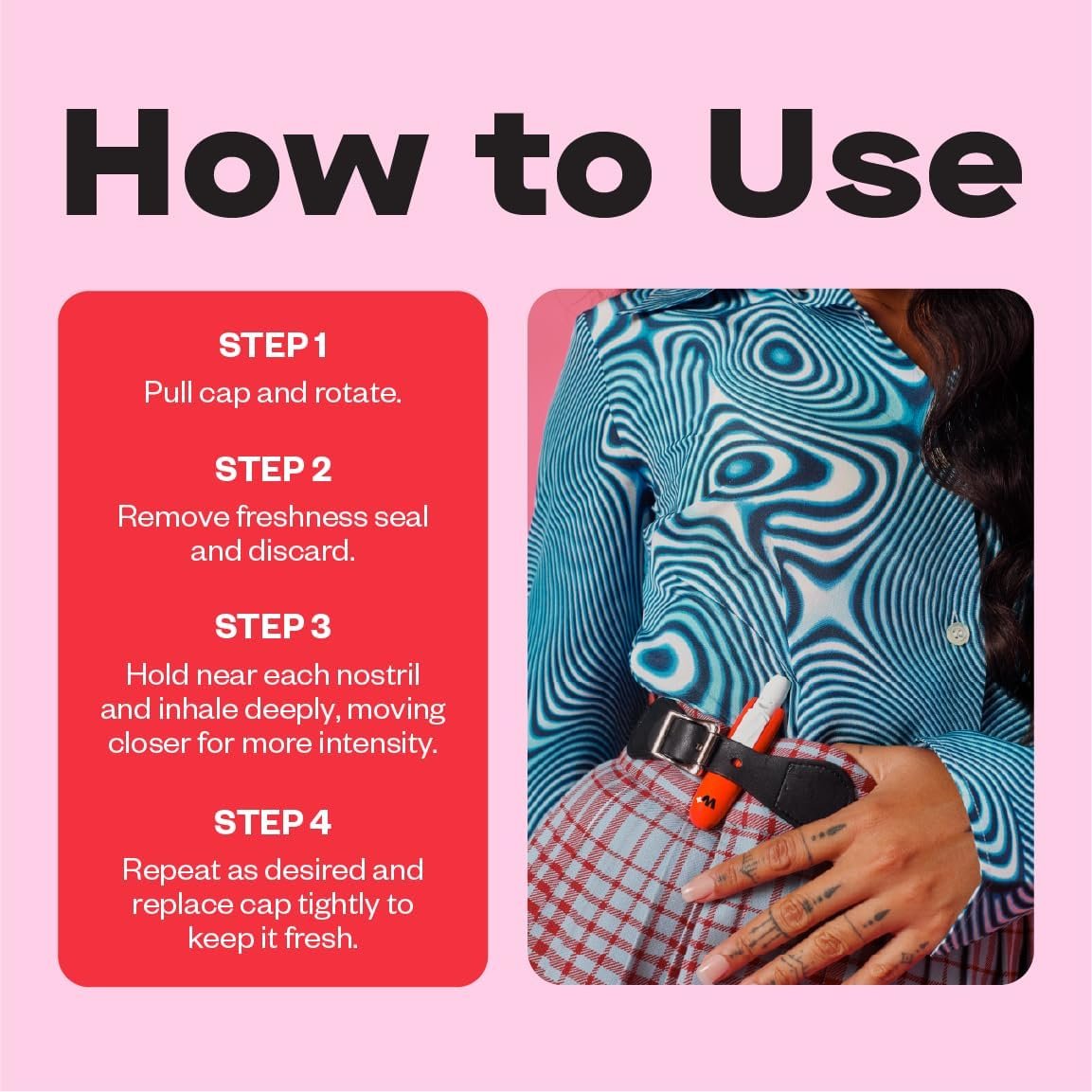 How to Use

STEP 1
Pull cap and rotate.

STEP 2
Remove freshness seal and discard.

STEP 3
Hold near each nostril and inhale deeply, moving closer for more intensity.

STEP 4
Repeat as desired and replace cap tightly to keep it fresh.