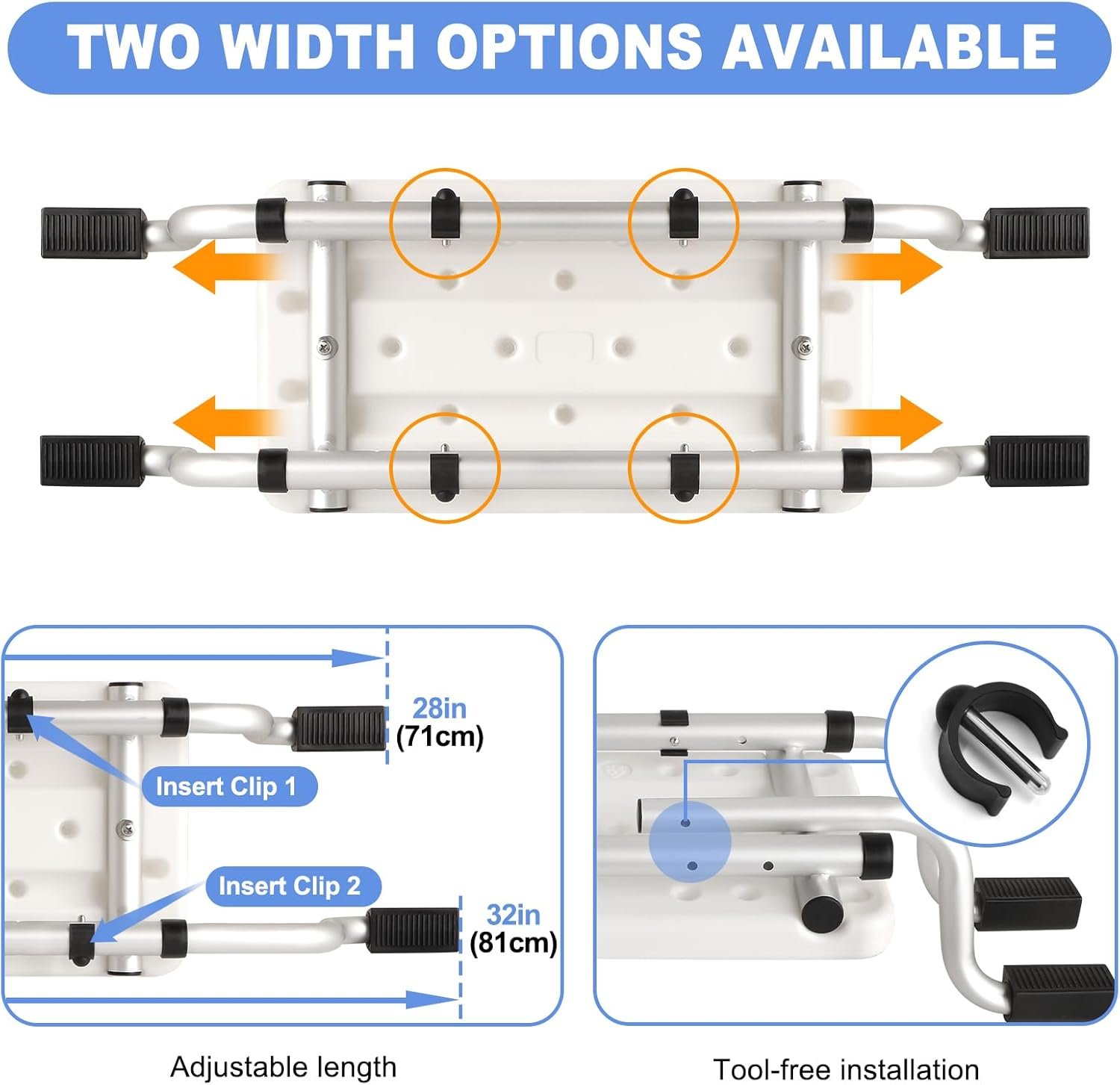 TWO WIDTH OPTIONS AVAILABLE

28in
(71cm)

Insert Clip 1

Insert Clip 2

32in
(81cm)

Adjustable length

Tool-free installation